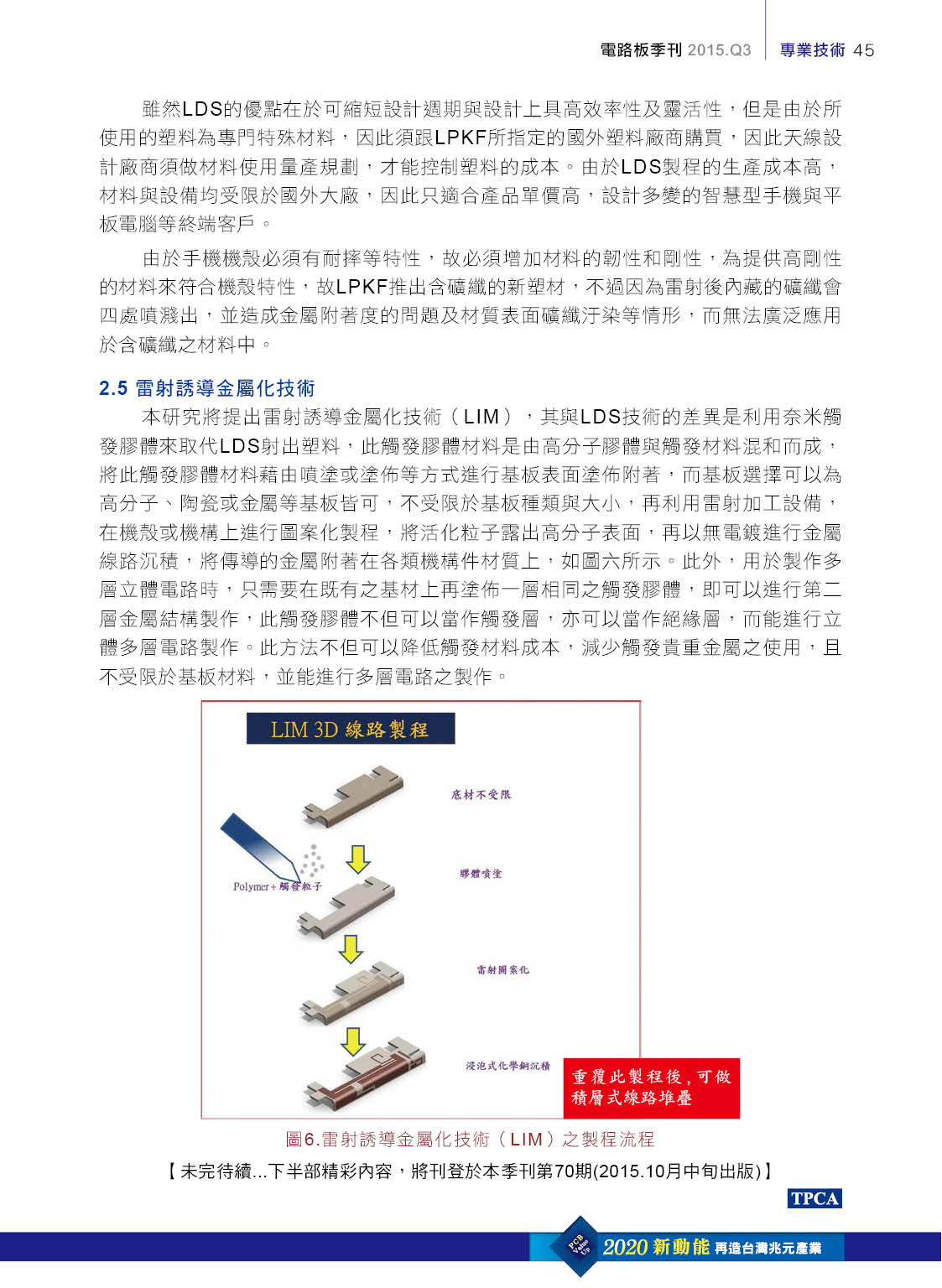 電路板季刊 2015.Q3 專業技術 45

雖然LDS的優點在於可縮短設計週期與設計上具高效率性及靈活性，但是由於所使用的塑料為專門特殊材料，因此須跟LPKF所指定的國外塑料廠商購買，因此天線設計廠商須做材料使用量產規劃，才能控制塑料的成本。由於LDS製程的生產成本高，材料與設備均受限於國外大廠，因此只適合產品單價高，設計多變的智慧型手機與平板電腦等終端客戶。

由於手機機殼必須有耐摔等特性，故必須增加材料的韌性和剛性，為提供高剛性的材料來符合機殼特性，故LPKF推出含礦纖的新塑材，不過因為雷射後內藏的礦纖會四處噴濺出，並造成金屬附著度的問題及材質表面礦纖汙染等情形，而無法廣泛應用於含礦纖之材料中。

2.5 雷射誘導金屬化技術

本研究將提出雷射誘導金屬化技術（LIM），其與LDS技術的差異是利用奈米觸發膠體來取代LDS射出塑料，此觸發膠體材料是由高分子膠體與觸發材料混和而成，將此觸發膠體材料藉由噴塗或塗佈等方式進行基板表面塗佈附著，而基板選擇可以為高分子、陶瓷或金屬等基板皆可，不受限於基板種類與大小，再利用雷射加工設備，在機殼或機構上進行圖案化製程，將活化粒子露出高分子表面，再以無電鍍進行金屬線路沉積，將傳導的金屬附著在各類機構件材質上，如圖六所示。此外，用於製作多層立體電路時，只需要在既有之基材上再塗佈一層相同之觸發膠體，即可以進行第二層金屬結構製作，此觸發膠體不但可以當作觸發層，亦可以當作絕緣層，而能進行立體多層電路製作。此方法不但可以降低觸發材料成本，減少觸發貴重金屬之使用，且不受限於基板材料，並能進行多層電路之製作。

LIM 3D 線路製程

底材不受限

Polymer+觸發粒子

膠體噴塗

雷射圖案化

浸泡式化學銅沉積

重覆此製程後，可做積層式線路堆疊

圖6.雷射誘導金屬化技術（LIM）之製程流程

【未完待續...下半部精彩內容，將刊登於本季刊第70期(2015.10月中旬出版)】

TPCA

PCB Value Up 2020 新動能 再造台灣兆元產業