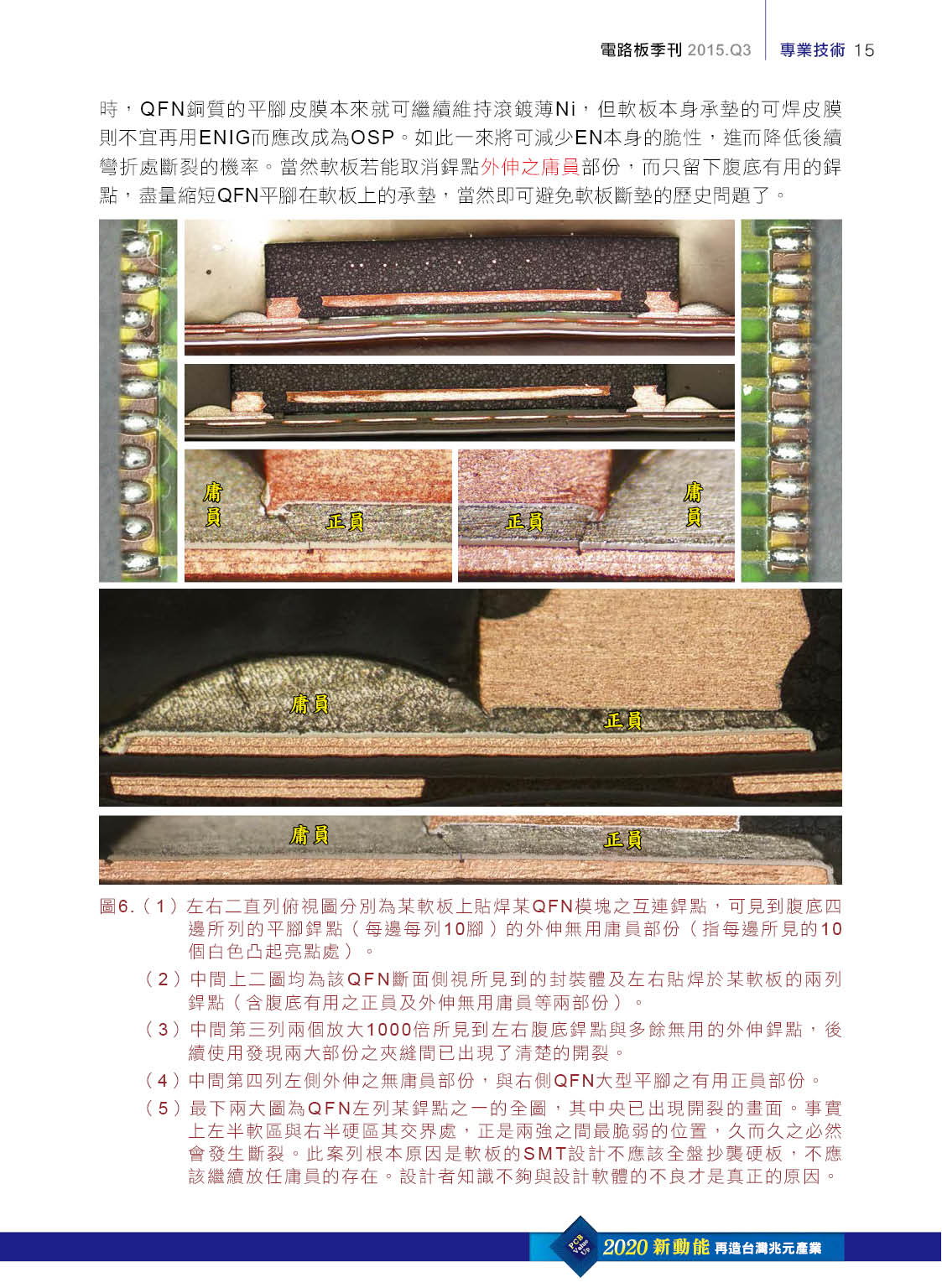 電路板季刊 2015.Q3 專業技術 15

時，QFN銅質的平腳皮膜本來就可繼續維持滾鍍薄Ni，但軟板本身承墊的可焊皮膜則不宜再用ENIG而應改成為OSP。如此一來將可減少EN本身的脆性，進而降低後續彎折處斷裂的機率。當然軟板若能取消銲點外伸之庸員部份，而只留下腹底有用的銲點，盡量縮短QFN平腳在軟板上的承墊，當然即可避免軟板斷墊的歷史問題了。

庸員
正員
正員
庸員
庸員
正員
庸員
正員

圖6.（1）左右二直列俯視圖分別為某軟板上貼焊某QFN模塊之互連銲點，可見到腹底四邊所列的平腳銲點（每邊每列10腳）的外伸無用庸員部份（指每邊所見的10個白色凸起亮點處）。
（2）中間上二圖均為該QFN斷面側視所見到的封裝體及左右貼焊於某軟板的兩列銲點（含腹底有用之正員及外伸無用庸員等兩部份）。
（3）中間第三列兩個放大1000倍所見到左右腹底銲點與多餘無用的外伸銲點，後續使用發現兩大部份之夾縫間已出現了清楚的開裂。
（4）中間第四列左側外伸之無庸員部份，與右側QFN大型平腳之有用正員部份。
（5）最下兩大圖為QFN左列某銲點之一的全圖，其中央已出現開裂的畫面。事實上左半軟區與右半硬區其交界處，正是兩強之間最脆弱的位置，久而久之必然會發生斷裂。此案列根本原因是軟板的SMT設計不應該全盤抄襲硬板，不應該繼續放任庸員的存在。設計者知識不夠與設計軟體的不良才是真正的原因。

PCB Value Up 2020 新動能 再造台灣兆元產業