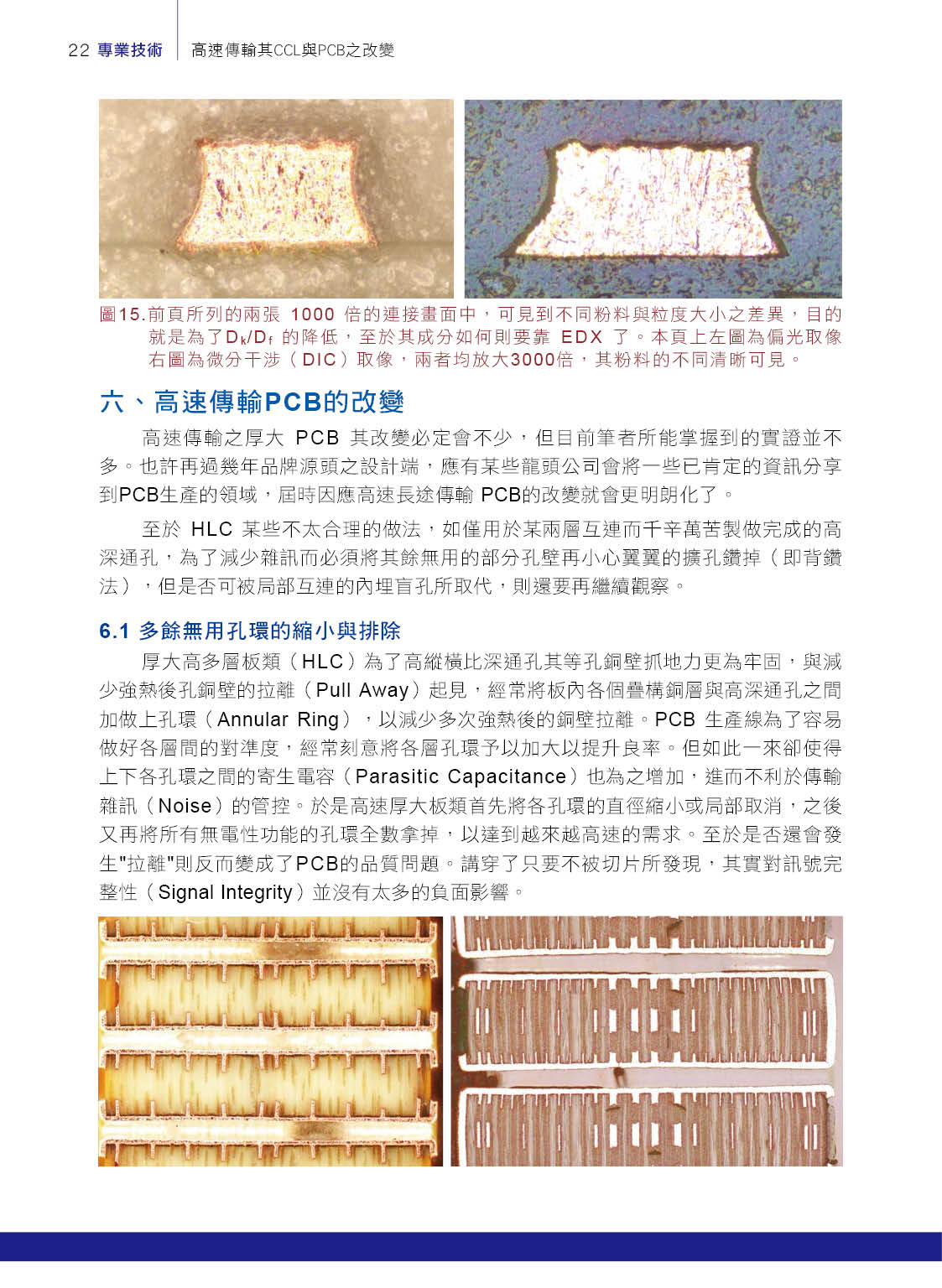 22 專業技術 高速傳輸其CCL與PCB之改變

圖15.前頁所列的兩張 1000 倍的連接畫面中，可見到不同粉料與粒度大小之差異，目的就是為了$D_k/D_f$ 的降低，至於其成分如何則要靠 EDX 了。本頁上左圖為偏光取像右圖為微分干涉（DIC）取像，兩者均放大3000倍，其粉料的不同清晰可見。

六、高速傳輸PCB的改變

高速傳輸之厚大 PCB 其改變必定會不少，但目前筆者所能掌握到的實證並不多。也許再過幾年品牌源頭之設計端，應有某些龍頭公司會將一些已肯定的資訊分享到PCB生產的領域，屆時因應高速長途傳輸 PCB的改變就會更明朗化了。

至於 HLC 某些不太合理的做法，如僅用於某兩層互連而千辛萬苦製做完成的高深通孔，為了減少雜訊而必須將其餘無用的部分孔壁再小心翼翼的擴孔鑽掉（即背鑽法），但是否可被局部互連的內埋盲孔所取代，則還要再繼續觀察。

6.1 多餘無用孔環的縮小與排除

厚大高多層板類（HLC）為了高縱橫比深通孔其等孔銅壁抓地力更為牢固，與減少強熱後孔銅壁的拉離（Pull Away）起見，經常將板內各個疊構銅層與高深通孔之間加做上孔環（Annular Ring），以減少多次強熱後的銅壁拉離。PCB 生產線為了容易做好各層間的對準度，經常刻意將各層孔環予以加大以提升良率。但如此一來卻使得上下各孔環之間的寄生電容（Parasitic Capacitance）也為之增加，進而不利於傳輸雜訊（Noise）的管控。於是高速厚大板類首先將各孔環的直徑縮小或局部取消，之後又再將所有無電性功能的孔環全數拿掉，以達到越來越高速的需求。至於是否還會發生"拉離"則反而變成了PCB的品質問題。講穿了只要不被切片所發現，其實對訊號完整性（Signal Integrity）並沒有太多的負面影響。